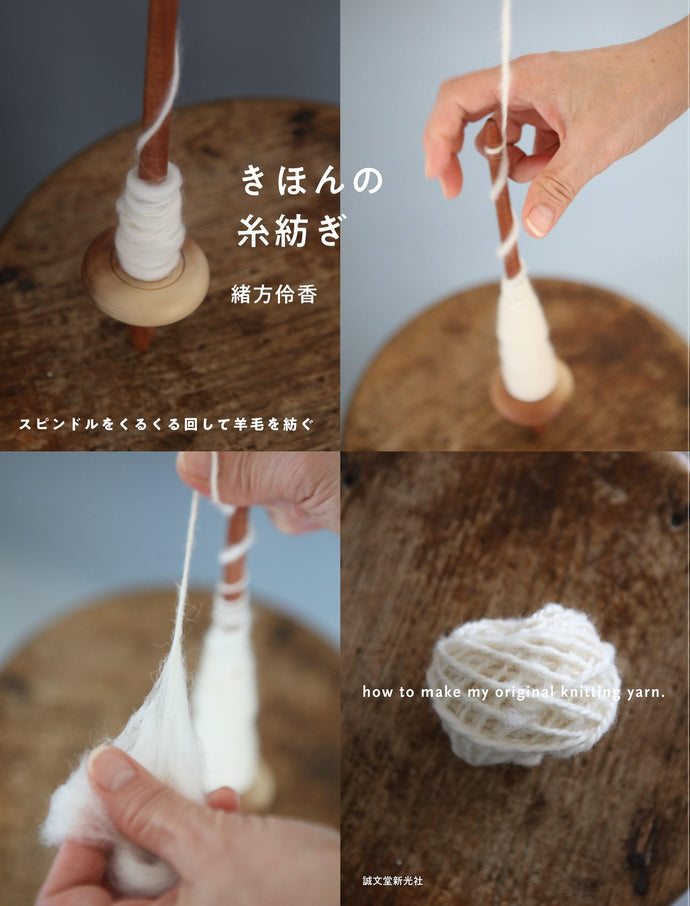 きほんの
糸紡ぎ

緒方伶香

スピンドルをくるくる回して羊毛を紡ぐ

how to make my original knitting yarn.

誠文堂新光社